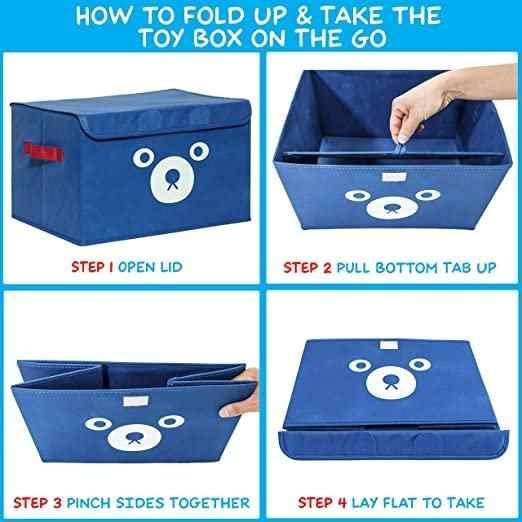 HOW TO FOLD UP & TAKE THE TOY BOX ON THE GO

STEP 1 OPEN LID

STEP 2 PULL BOTTOM TAB UP

STEP 3 PINCH SIDES TOGETHER

STEP 4 LAY FLAT TO TAKE