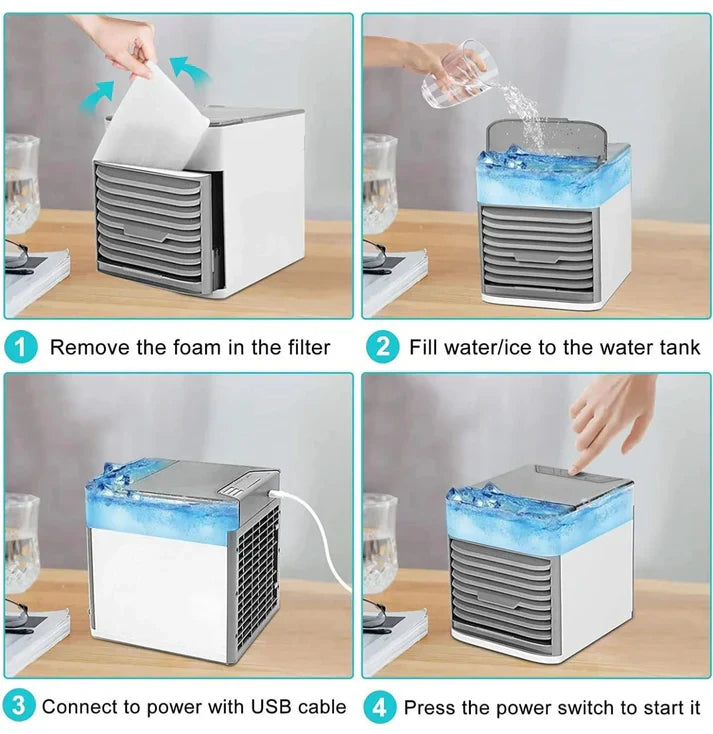 1 Remove the foam in the filter

2 Fill water/ice to the water tank

3 Connect to power with USB cable

4 Press the power switch to start it