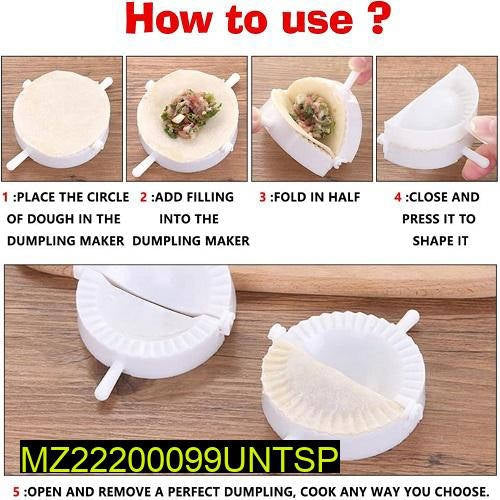 How to use ?

1 :PLACE THE CIRCLE OF DOUGH IN THE DUMPLING MAKER

2 :ADD FILLING INTO THE DUMPLING MAKER

3 :FOLD IN HALF

4 :CLOSE AND PRESS IT TO SHAPE IT

MZ22200099UNTSP

5 :OPEN AND REMOVE A PERFECT DUMPLING, COOK ANY WAY YOU CHOOSE.