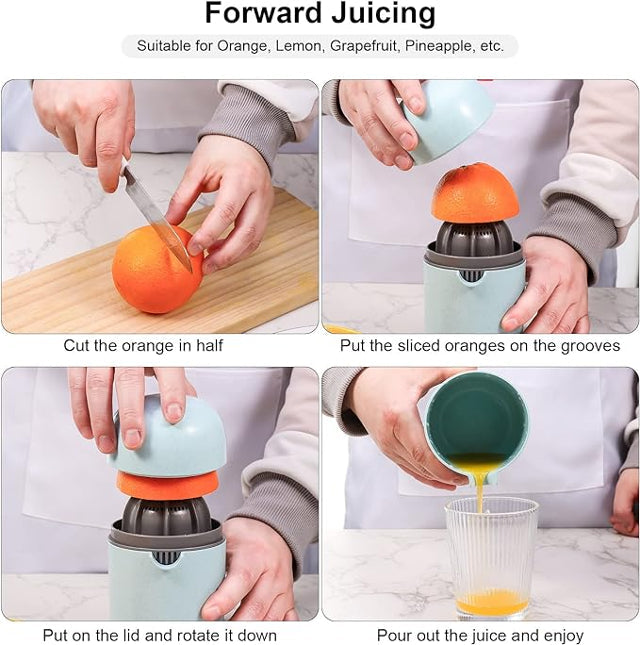 Forward Juicing

Suitable for Orange, Lemon, Grapefruit, Pineapple, etc.

Cut the orange in half

Put the sliced oranges on the grooves

Put on the lid and rotate it down

Pour out the juice and enjoy