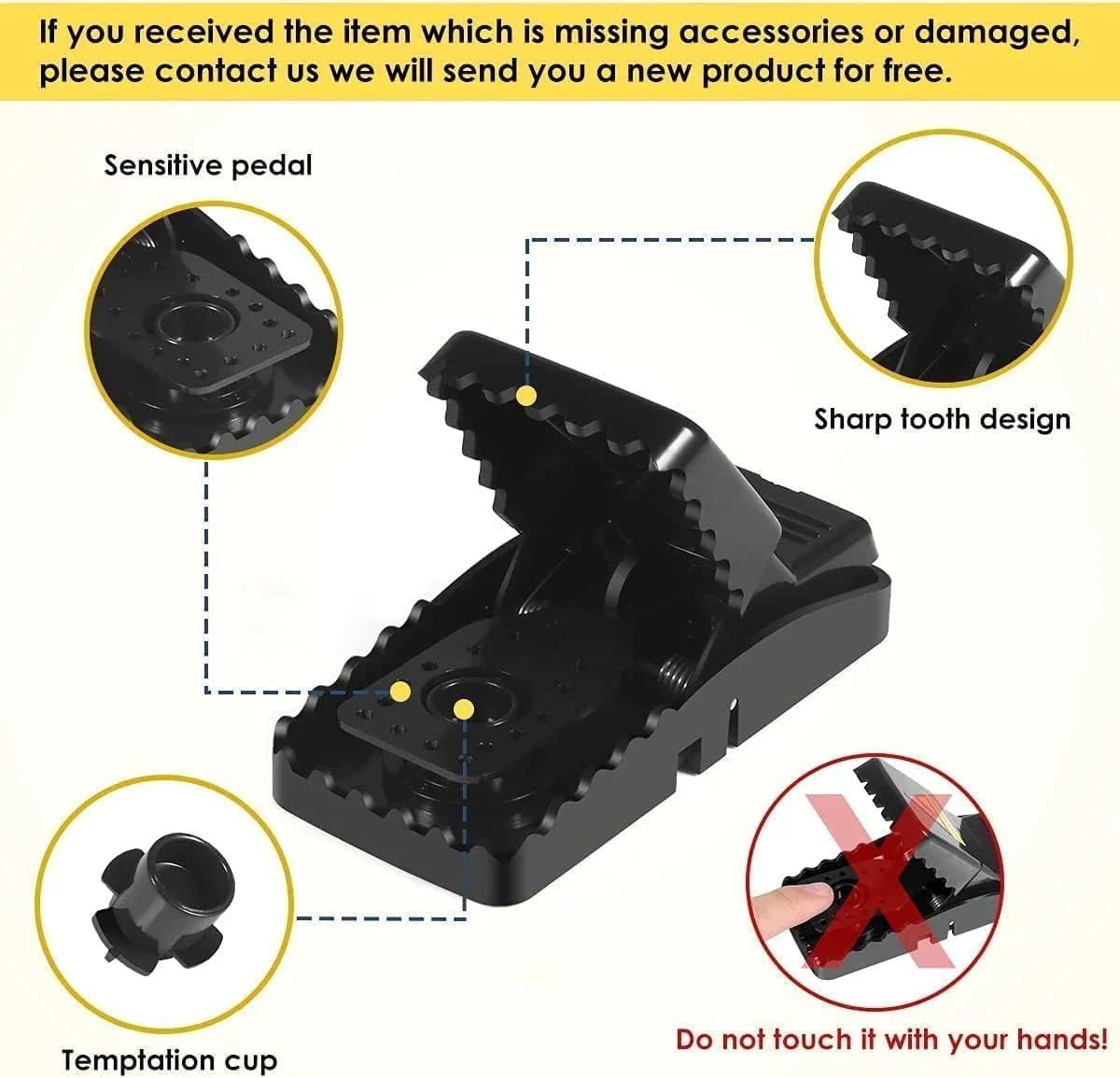 If you received the item which is missing accessories or damaged, please contact us we will send you a new product for free.

Sensitive pedal

Sharp tooth design

Temptation cup

Do not touch it with your hands!