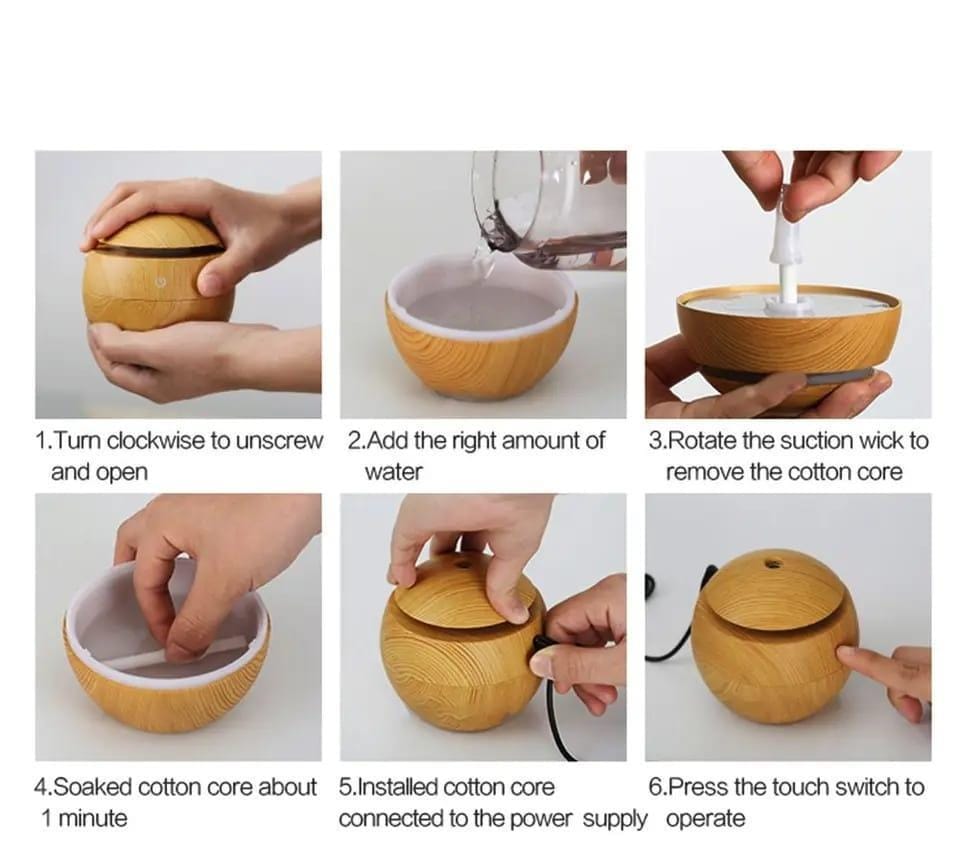 1.Turn clockwise to unscrew and open

2.Add the right amount of water

3.Rotate the suction wick to remove the cotton core

4.Soaked cotton core about 1 minute

5.Installed cotton core connected to the power supply

6.Press the touch switch to operate