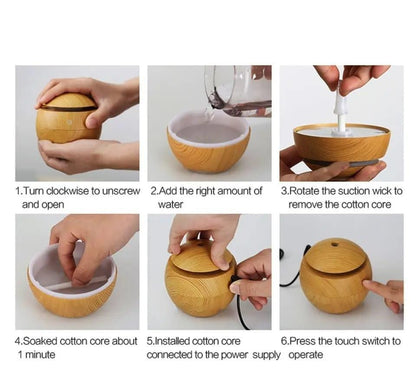 1.Turn clockwise to unscrew and open

2.Add the right amount of water

3.Rotate the suction wick to remove the cotton core

4.Soaked cotton core about 1 minute

5.Installed cotton core connected to the power supply

6.Press the touch switch to operate