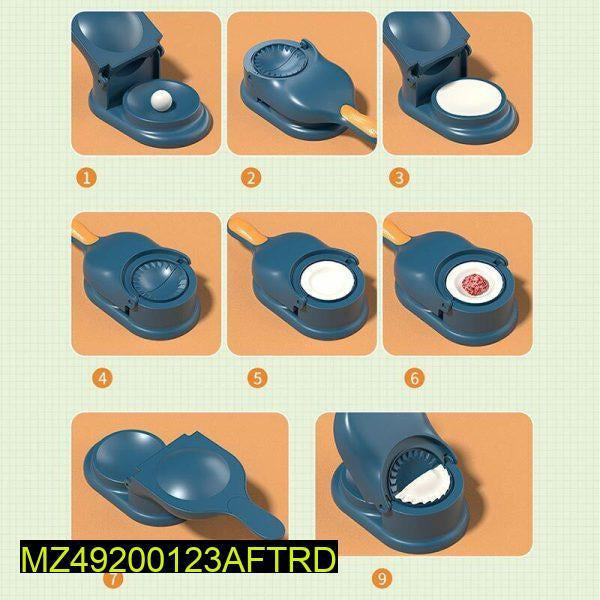 1

2

3

4

5

6

MZ49200123AFTRD

7

9