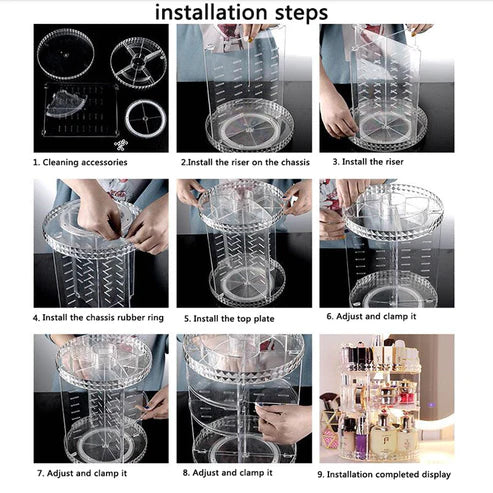 installation steps

1. Cleaning accessories

2.Install the riser on the chassis

3. Install the riser

4. Install the chassis rubber ring

5. Install the top plate

6. Adjust and clamp it

7. Adjust and clamp it

8. Adjust and clamp it

9. Installation completed display